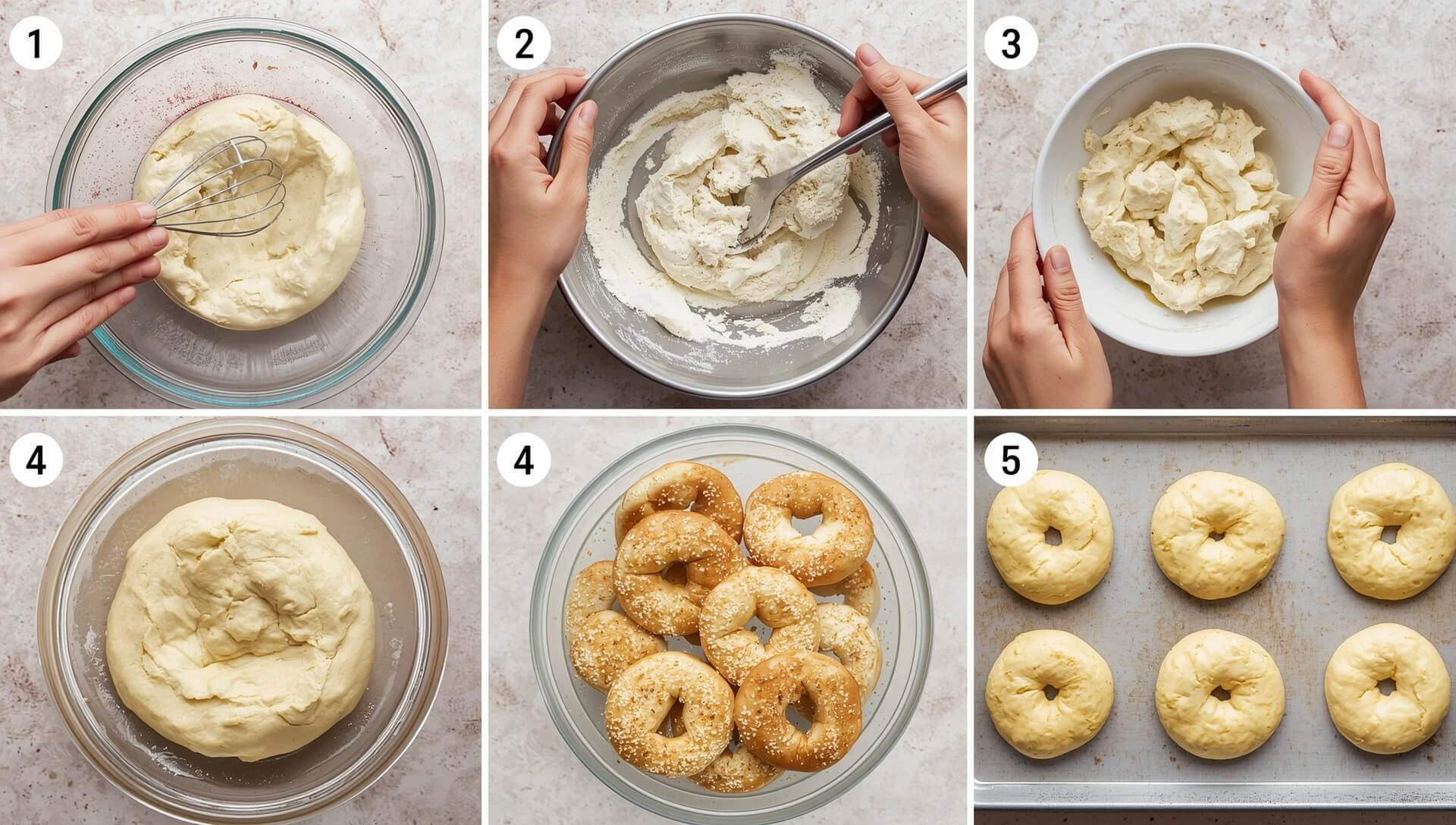 1

2

3

4

4

5